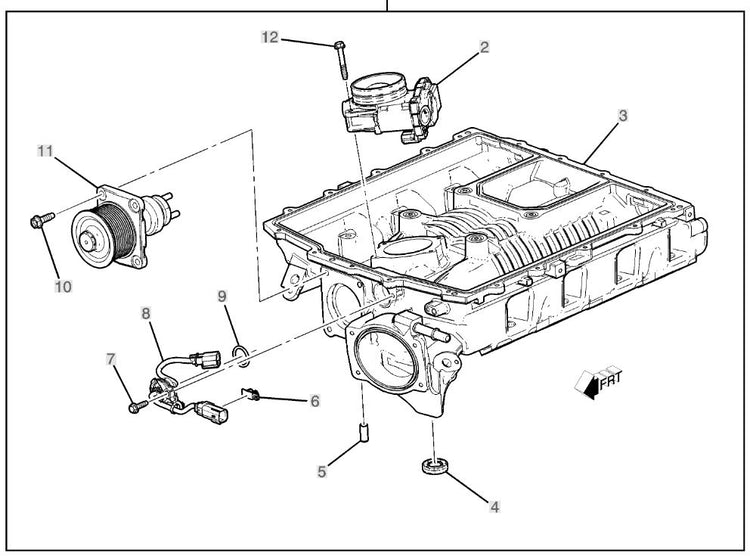 12
2
3
11
10
9
8
7
6
5
4
FRT