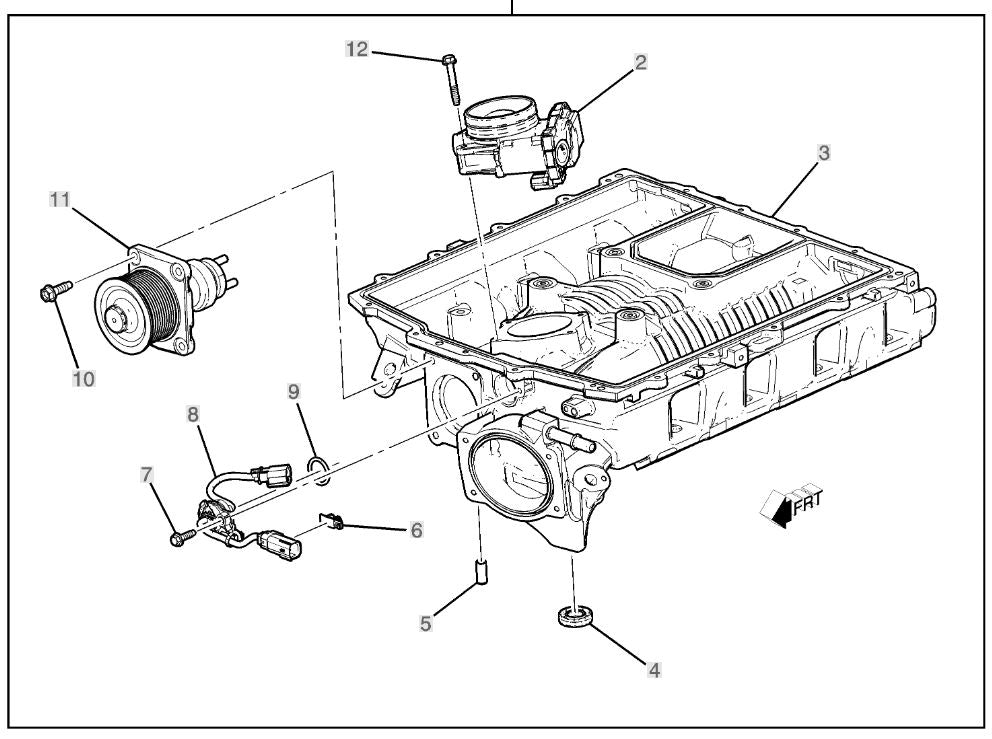 12
2
3
11
10
9
8
7
6
5
4
FRT